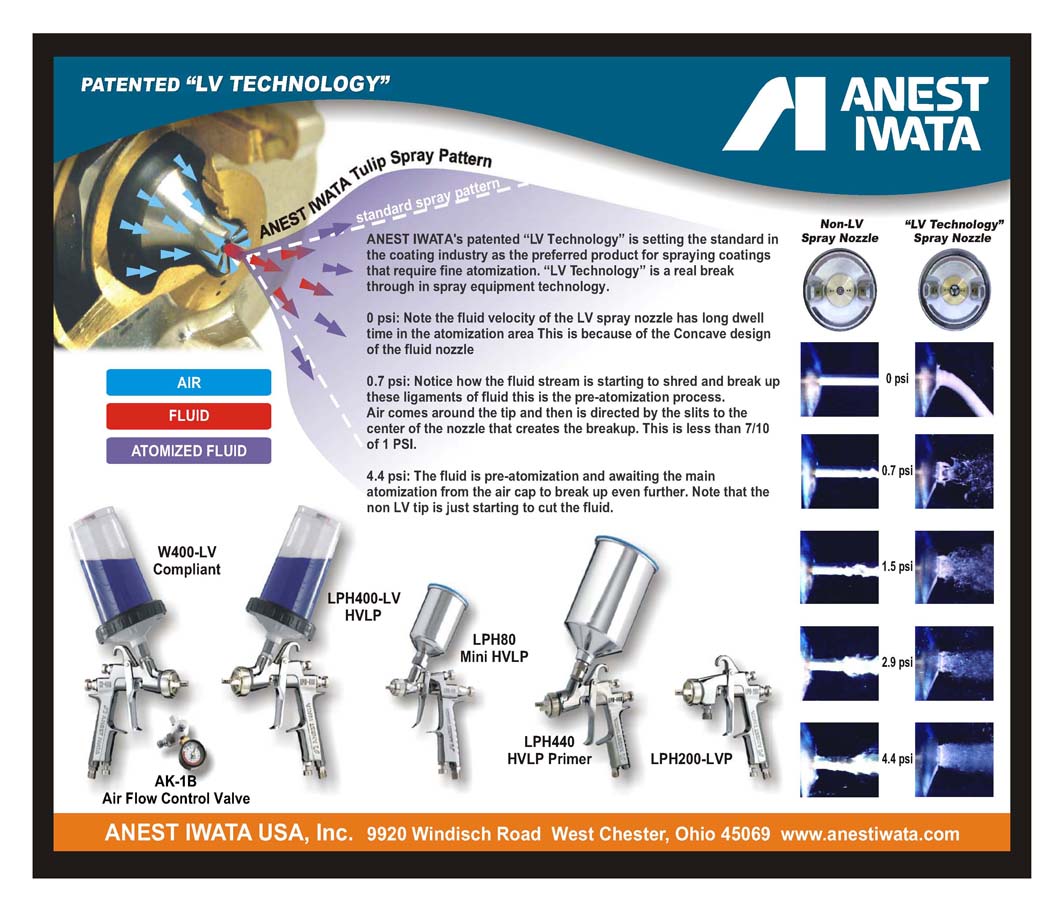 PATENTED "LV TECHNOLOGY"

ANEST IWATA

ANEST IWATA Tulip Spray Pattern

standard spray pattern

ANEST IWATA's patented "LV Technology" is setting the standard in the coating industry as the preferred product for spraying coatings that require fine atomization. "LV Technology" is a real break through in spray equipment technology.

0 psi: Note the fluid velocity of the LV spray nozzle has long dwell time in the atomization area This is because of the Concave design of the fluid nozzle

0.7 psi: Notice how the fluid stream is starting to shred and break up these ligaments of fluid this is the pre-atomization process. Air comes around the tip and then is directed by the slits to the center of the nozzle that creates the breakup. This is less than 7/10 of 1 PSI.

4.4 psi: The fluid is pre-atomization and awaiting the main atomization from the air cap to break up even further. Note that the non LV tip is just starting to cut the fluid.

AIR

FLUID

ATOMIZED FLUID

Non-LV Spray Nozzle

"LV Technology" Spray Nozzle

0 psi

0.7 psi

1.5 psi

2.9 psi

4.4 psi

W400-LV Compliant

LPH400-LV HVLP

LPH80 Mini HVLP

LPH440 HVLP Primer

LPH200-LVP

AK-1B Air Flow Control Valve

ANEST IWATA USA, Inc. 9920 Windisch Road West Chester, Ohio 45069 www.anestiwata.com